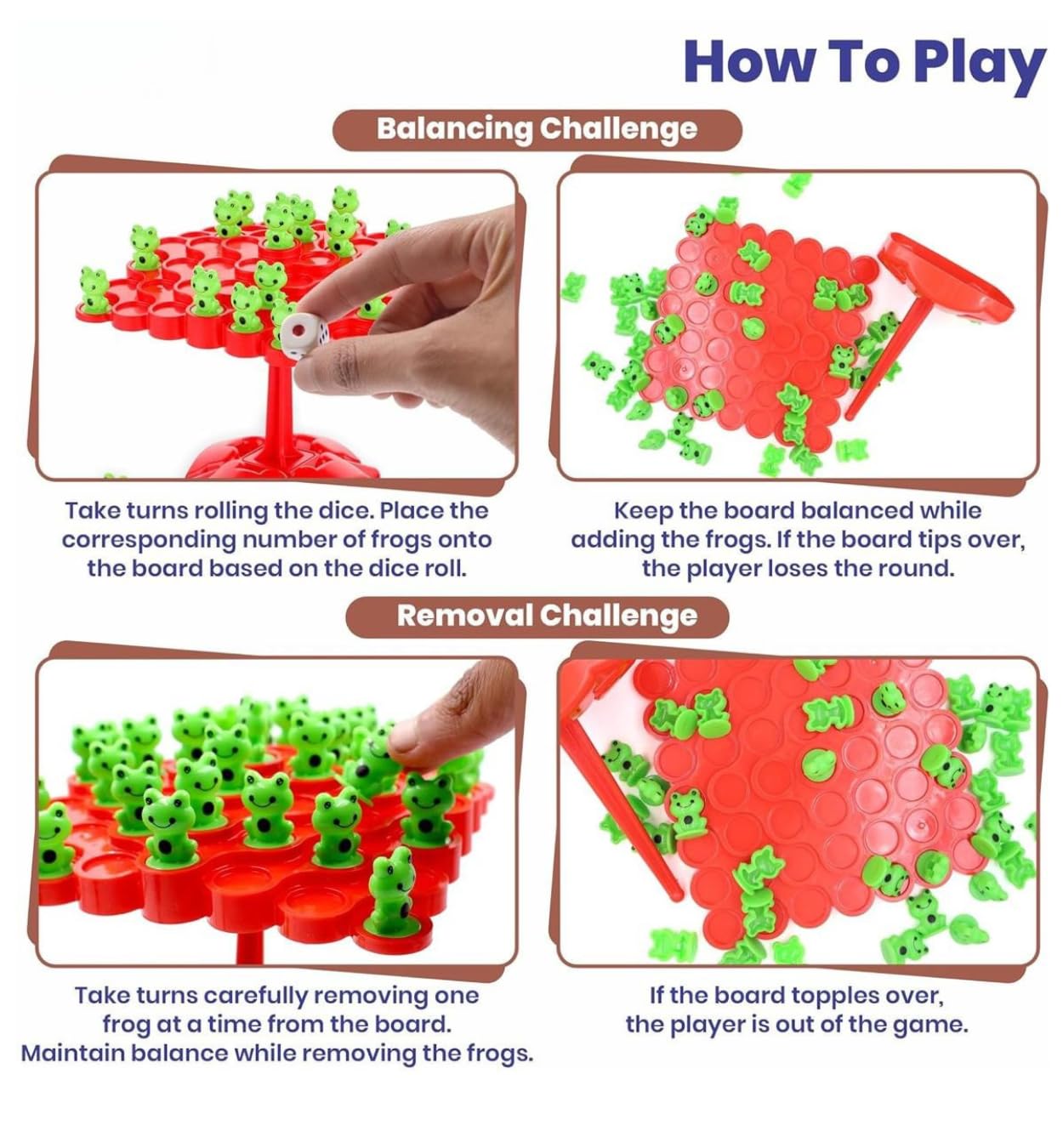 How To Play

Balancing Challenge

Take turns rolling the dice. Place the corresponding number of frogs onto the board based on the dice roll.

Keep the board balanced while adding the frogs. If the board tips over, the player loses the round.

Removal Challenge

Take turns carefully removing one frog at a time from the board. Maintain balance while removing the frogs.

If the board topples over, the player is out of the game.