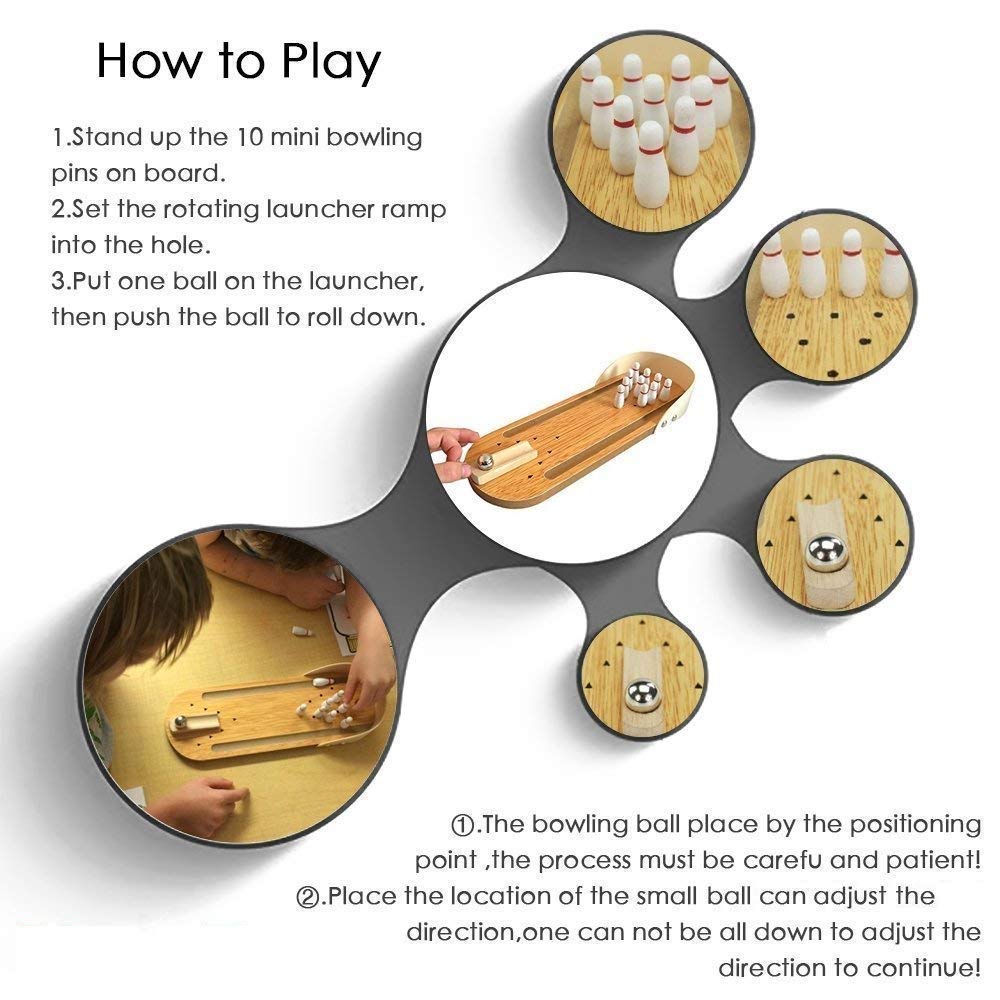 How to Play

1.Stand up the 10 mini bowling pins on board.
2.Set the rotating launcher ramp into the hole.
3.Put one ball on the launcher, then push the ball to roll down.

①.The bowling ball place by the positioning point ,the process must be carefu and patient!
②.Place the location of the small ball can adjust the direction,one can not be all down to adjust the direction to continue!